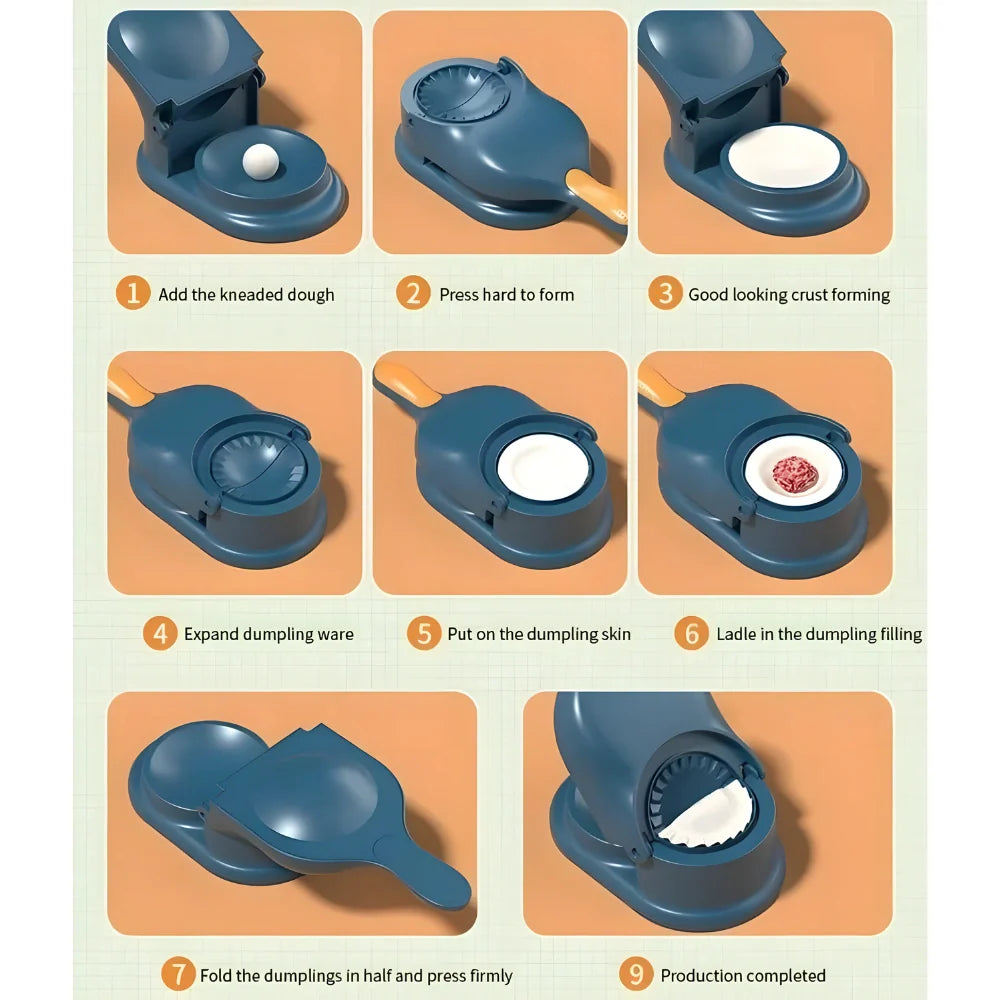 1 Add the kneaded dough

2 Press hard to form

3 Good looking crust forming

4 Expand dumpling ware

5 Put on the dumpling skin

6 Ladle in the dumpling filling

7 Fold the dumplings in half and press firmly

9 Production completed